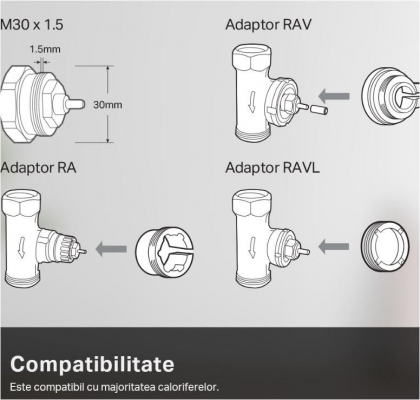 M30 x 1.5

1.5mm

30mm

Adaptor RAV

Adaptor RA

Adaptor RAVL

Compatibilitate

Este compatibil cu majoritatea caloriferelor.