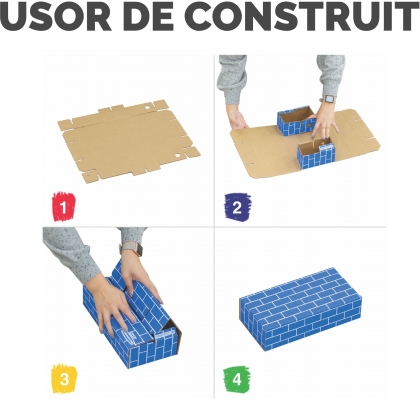 USOR DE CONSTRUIT

1

2

3

4