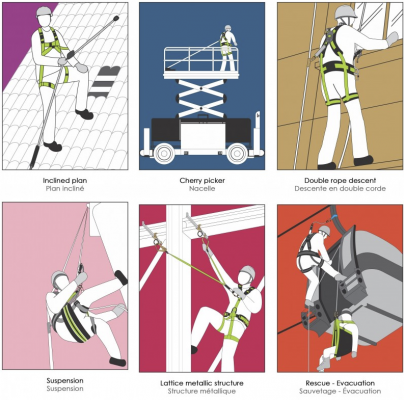 Inclined plan
Plan incliné

Cherry picker
Nacelle

Double rope descent
Descente en double corde

Suspension
Suspension

Lattice metallic structure
Structure métallique

Rescue - Evacuation
Sauvetage - Évacuation