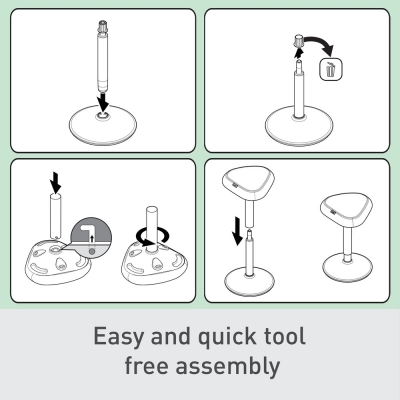 Easy and quick tool free assembly