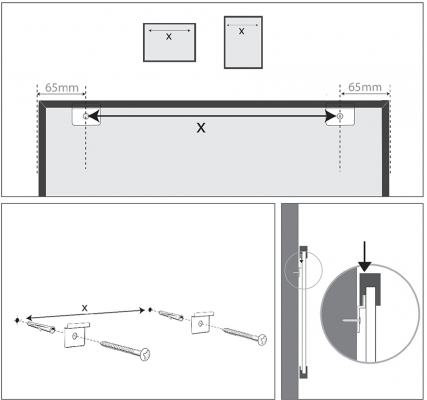 x
x
65mm
65mm
X
x