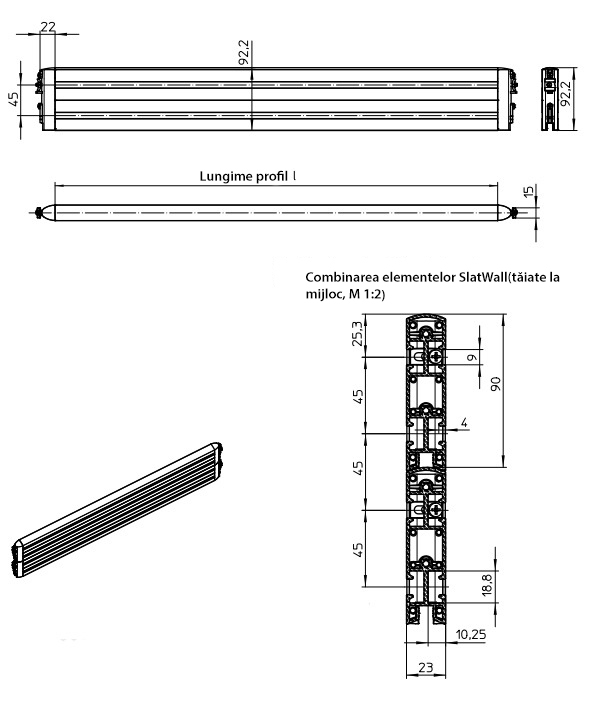 22

92,2

45

92,2

Lungime profil l

15

Combinarea elementelor SlatWall(tăiate la mijloc, M 1:2)

25,3

9

90

45

4

45

45

18,8

10,25

23